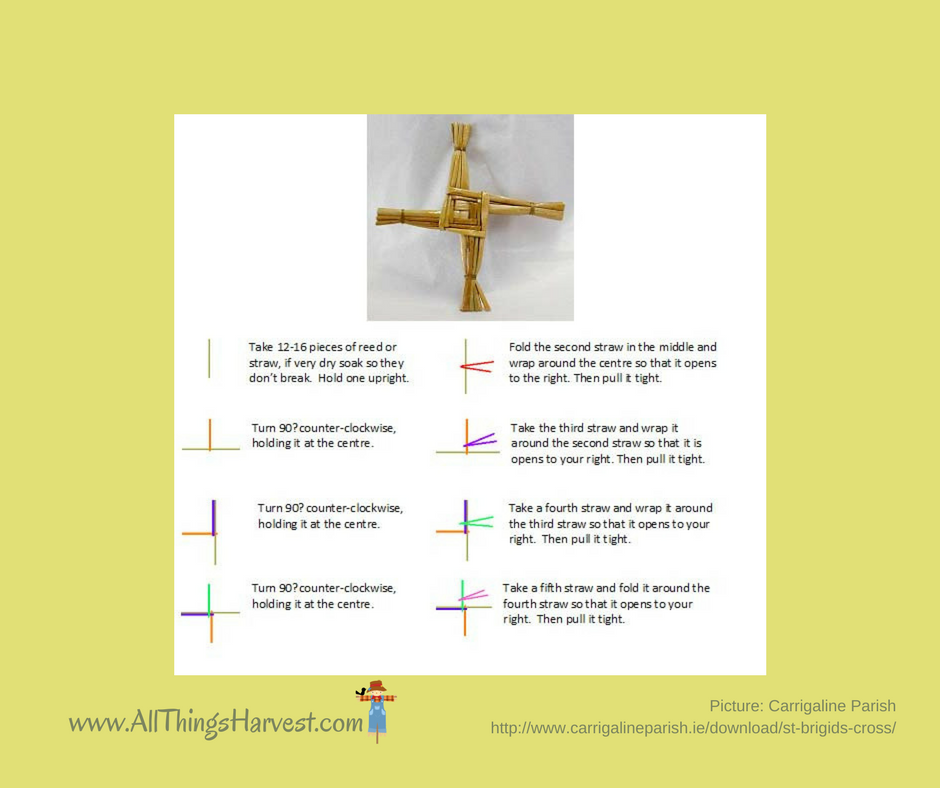 Take 12-16 pieces of reed or straw, if very dry soak so they don't break. Hold one upright.

Turn 90? counter-clockwise, holding it at the centre.

Turn 90? counter-clockwise, holding it at the centre.

Turn 90? counter-clockwise, holding it at the centre.

Fold the second straw in the middle and wrap around the centre so that it opens to the right. Then pull it tight.

Take the third straw and wrap it around the second straw so that it is opens to your right. Then pull it tight.

Take a fourth straw and wrap it around the third straw so that it opens to your right. Then pull it tight.

Take a fifth straw and fold it around the fourth straw so that it opens to your right. Then pull it tight.

www.AllThingsHarvest.com

Picture: Carrigaline Parish
http://www.carrigalineparish.ie/download/st-brigids-cross/